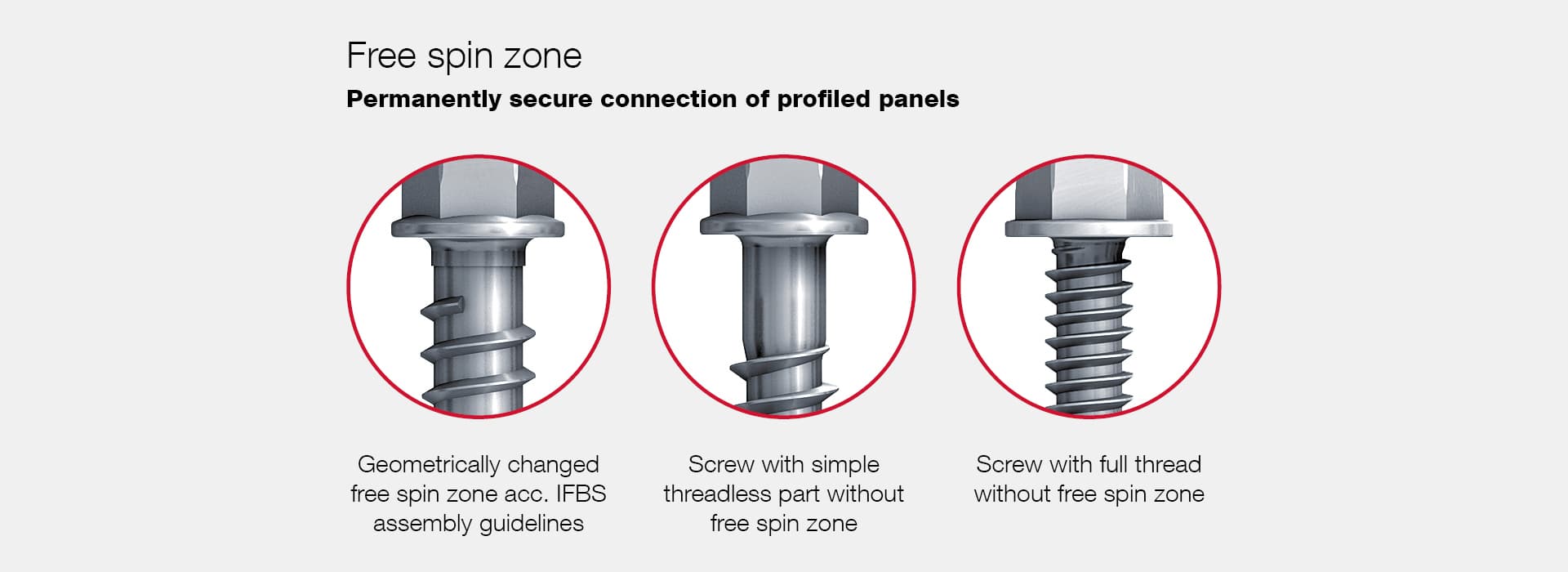 Free spin zone
Permanently secure connection of profiled panels

Geometrically changed free spin zone acc. IFBS assembly guidelines

Screw with simple threadless part without free spin zone

Screw with full thread without free spin zone